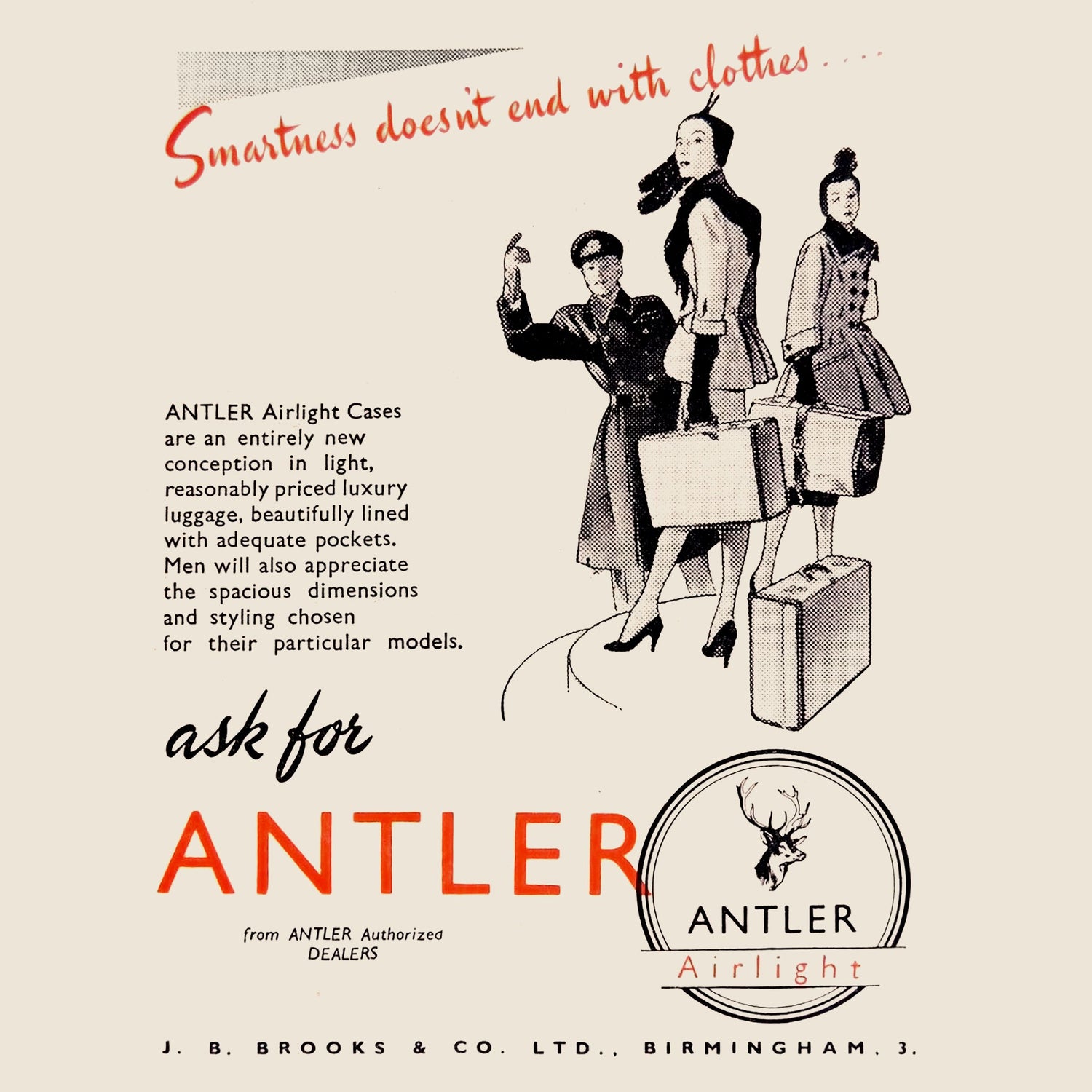 Smartness doesn't end with clothes . . . .

ANTLER Airlight Cases are an entirely new conception in light, reasonably priced luxury luggage, beautifully lined with adequate pockets. Men will also appreciate the spacious dimensions and styling chosen for their particular models.

ask for

ANTLER

from ANTLER Authorized DEALERS

ANTLER
Airlight

J. B. BROOKS & CO. LTD., BIRMINGHAM, 3.